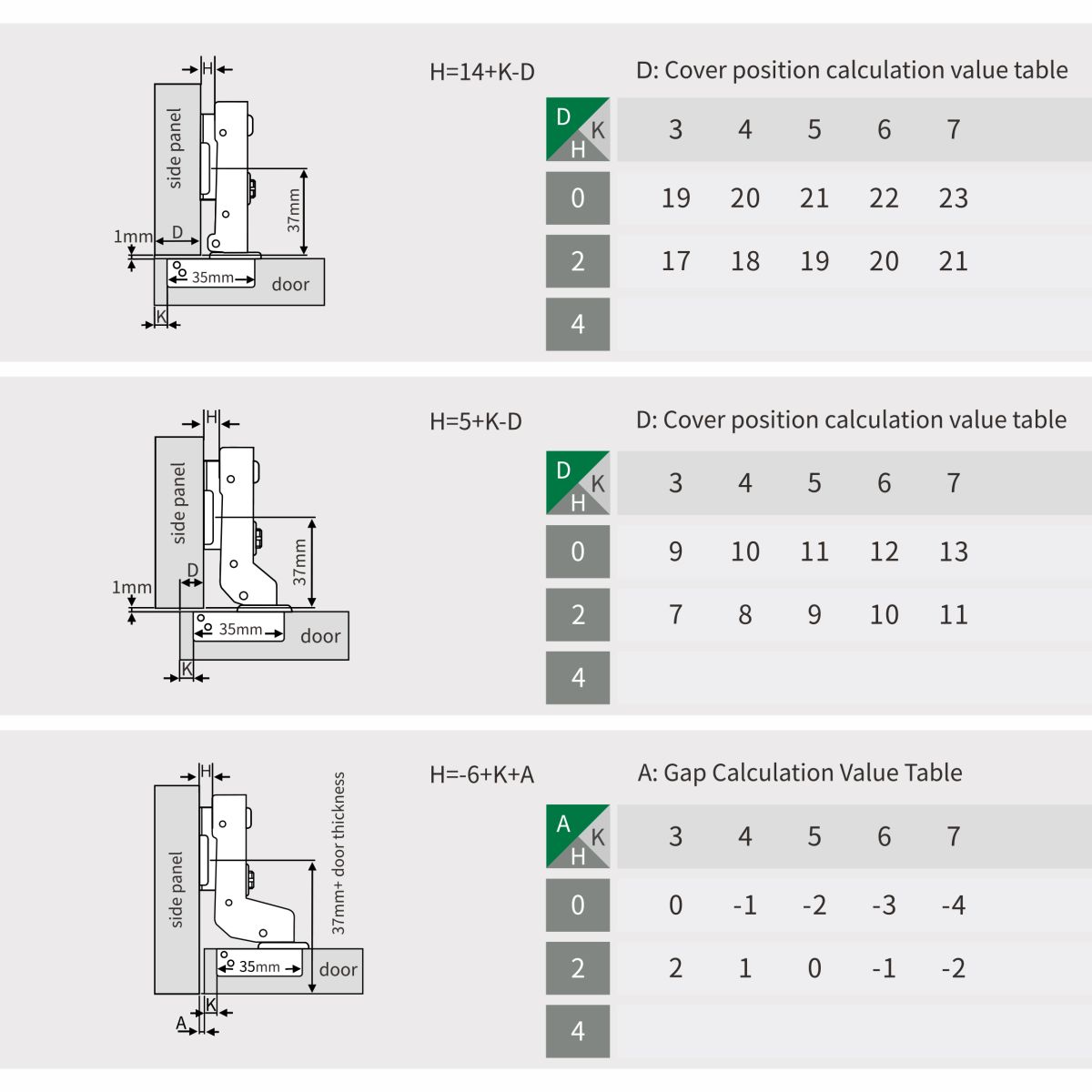 H
side panel
37mm
1mm
D
35mm
door
K

H=14+K-D

D: Cover position calculation value table

| D K H | 3 | 4 | 5 | 6 | 7 |
|---|---|---|---|---|---|
| 0 | 19 | 20 | 21 | 22 | 23 |
| 2 | 17 | 18 | 19 | 20 | 21 |
| 4 | | | | | |

H
side panel
37mm
1mm
D
35mm
door
K

H=5+K-D

D: Cover position calculation value table

| D K H | 3 | 4 | 5 | 6 | 7 |
|---|---|---|---|---|---|
| 0 | 9 | 10 | 11 | 12 | 13 |
| 2 | 7 | 8 | 9 | 10 | 11 |
| 4 | | | | | |

H
side panel
37mm+ door thickness
35mm
door
K
A

H=-6+K+A

A: Gap Calculation Value Table

| A K H | 3 | 4 | 5 | 6 | 7 |
|---|---|---|---|---|---|
| 0 | 0 | -1 | -2 | -3 | -4 |
| 2 | 2 | 1 | 0 | -1 | -2 |
| 4 | | | | | |